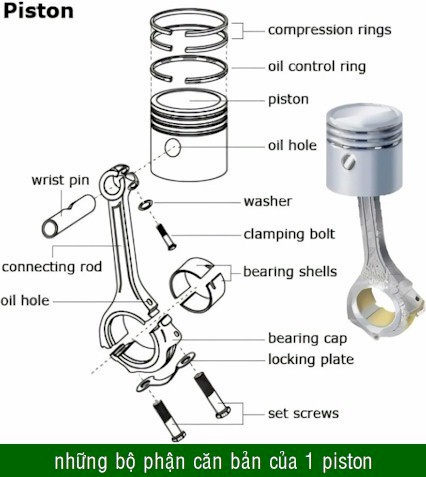 Piston

compression rings
oil control ring
piston
oil hole
wrist pin
washer
clamping bolt
connecting rod
bearing shells
oil hole
bearing cap
locking plate
set screws

những bộ phận căn bản của 1 piston